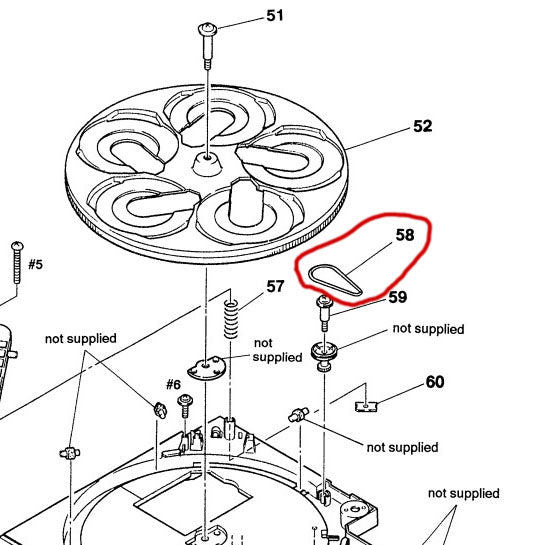 51

52

58

#5

57

59

not supplied

not supplied

not supplied

#6

60

not supplied

not supplied